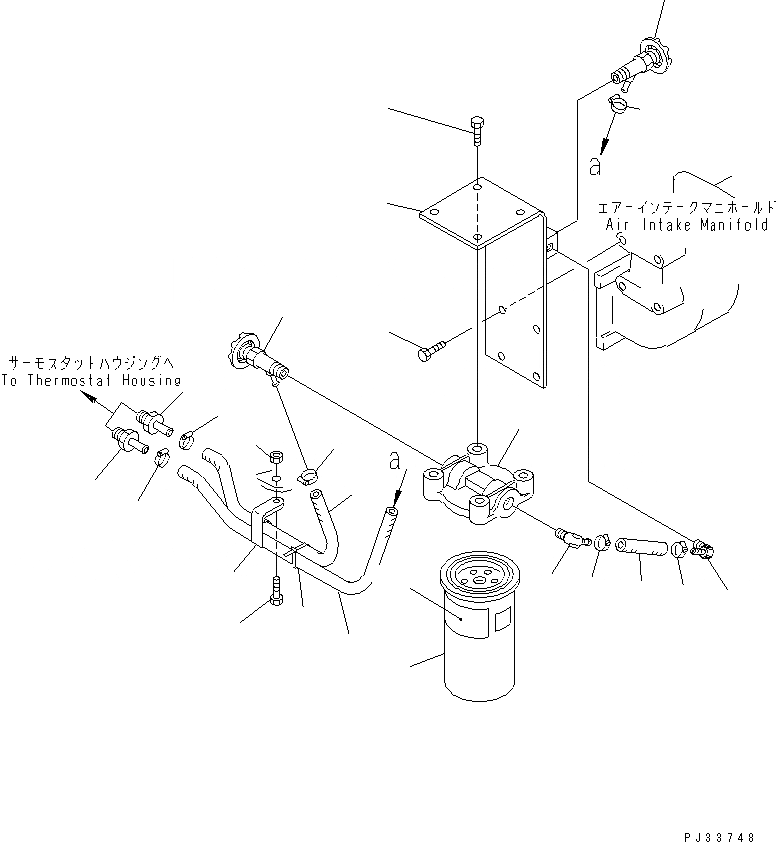 a

エアーインテークマニホールド
Air Intake Manifold

サーモスタットハウジングへ
To Thermostat Housing

a

PJ33748