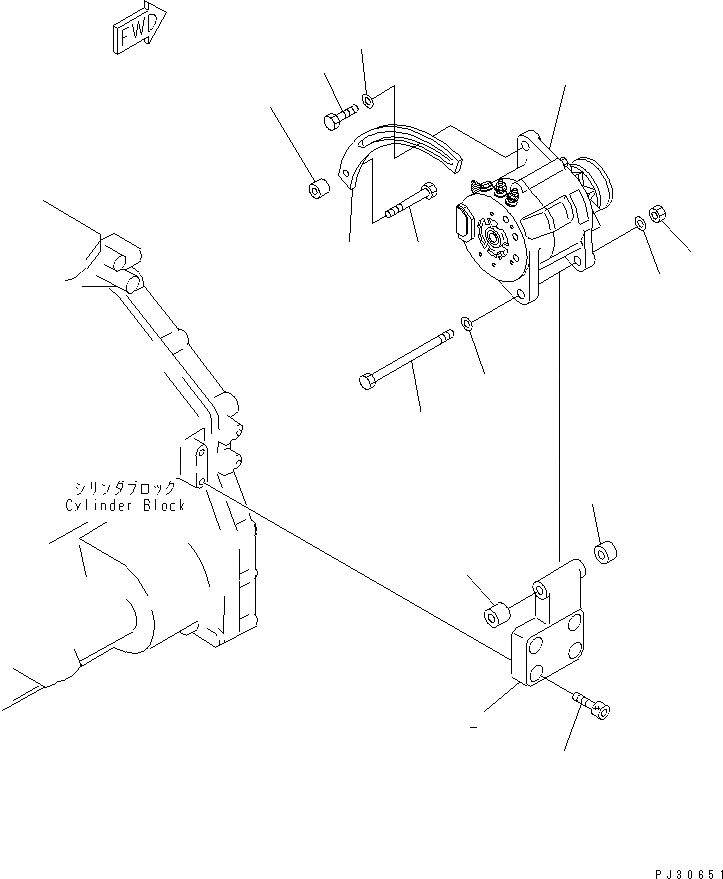 FWD

シリンダブロック
Cylinder Block

PJ30651