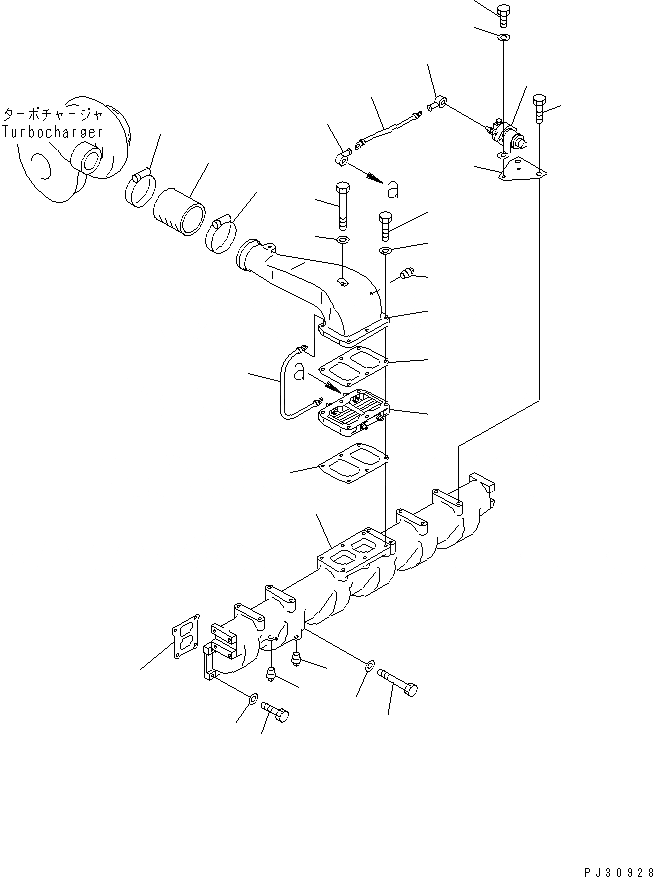 ターボチャージャ
Turbocharger

a

a

PJ30928