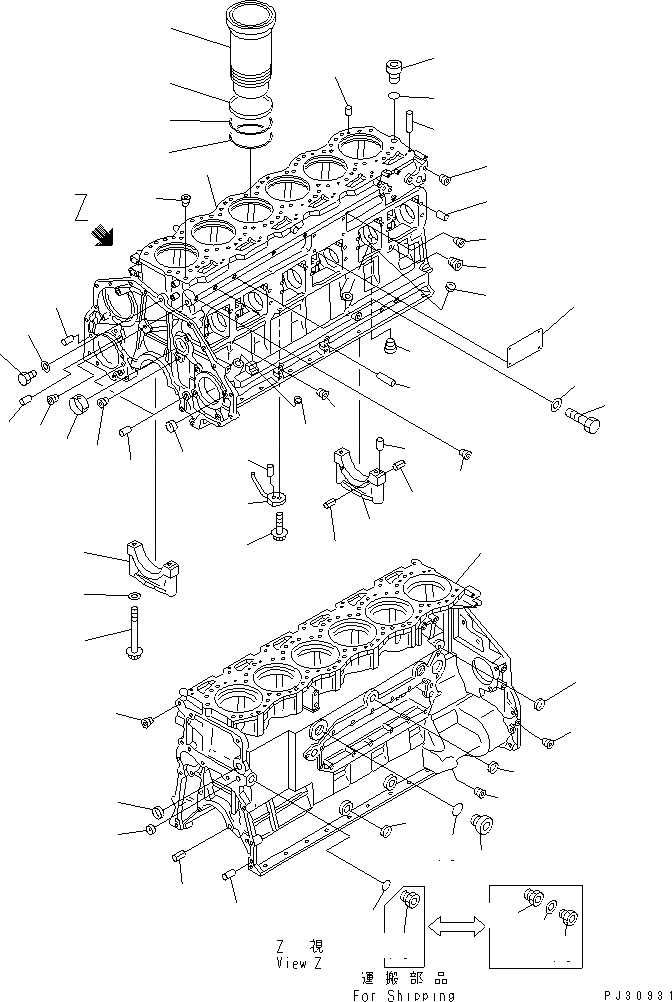 Z

Z 視
View Z

運搬部品
For Shipping

PJ30931