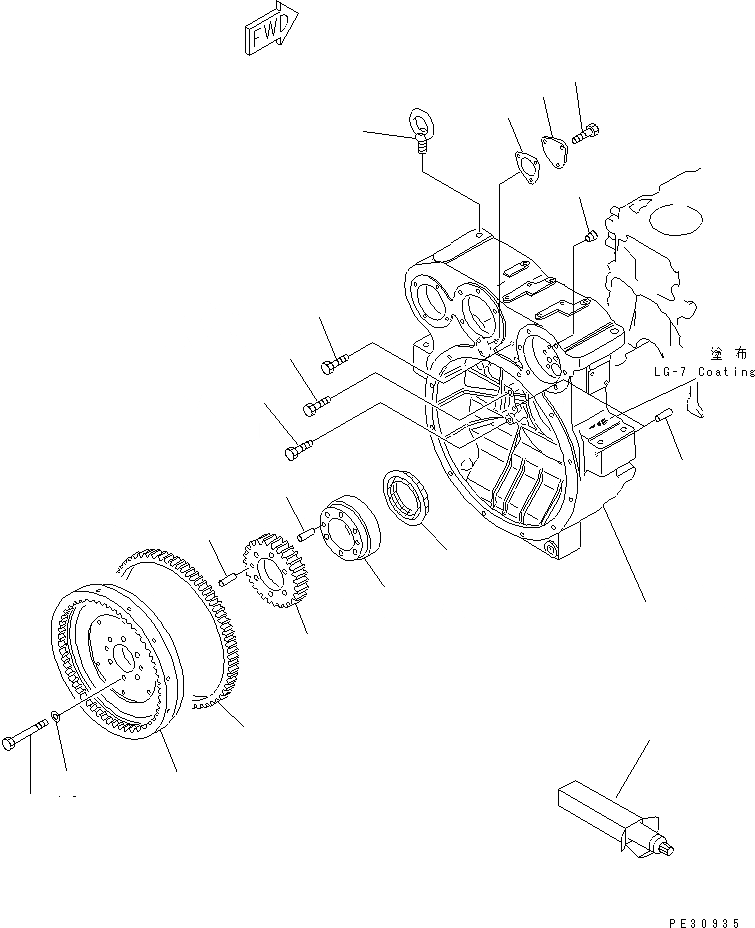 FWD

塗布
LG-7 Coating

PE30935