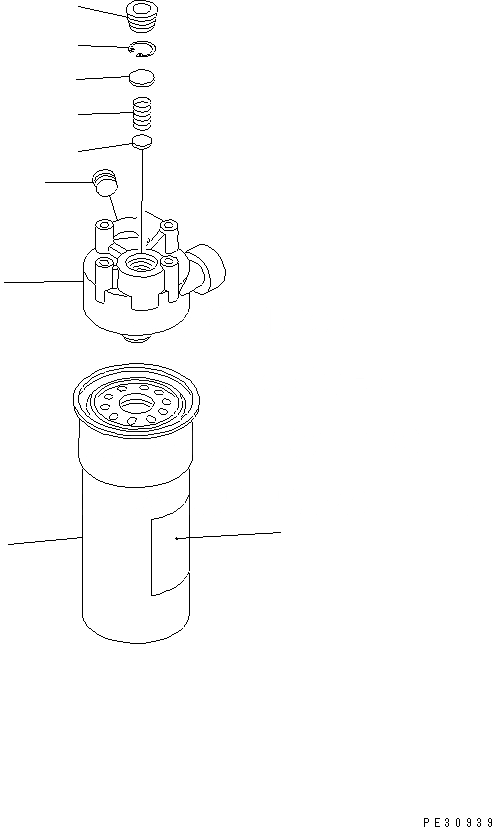 PE30939