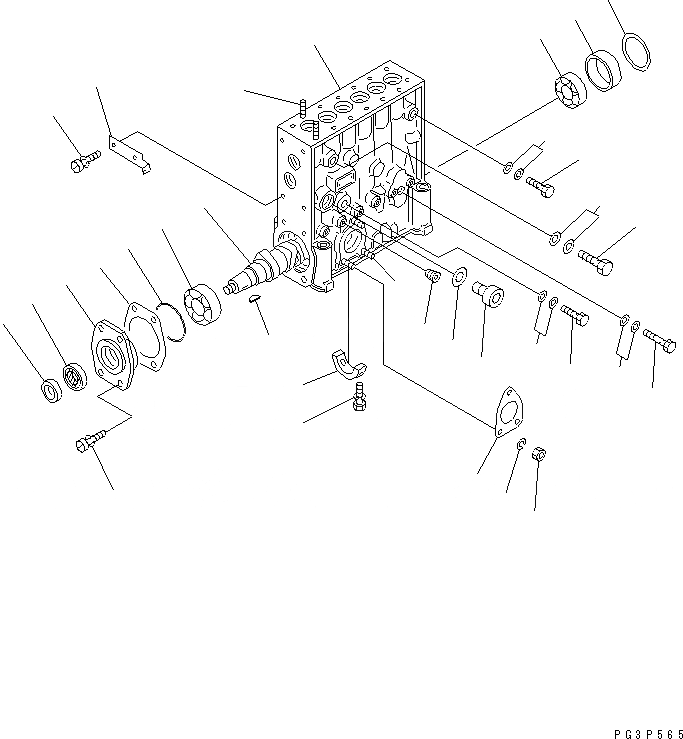 PG3P565