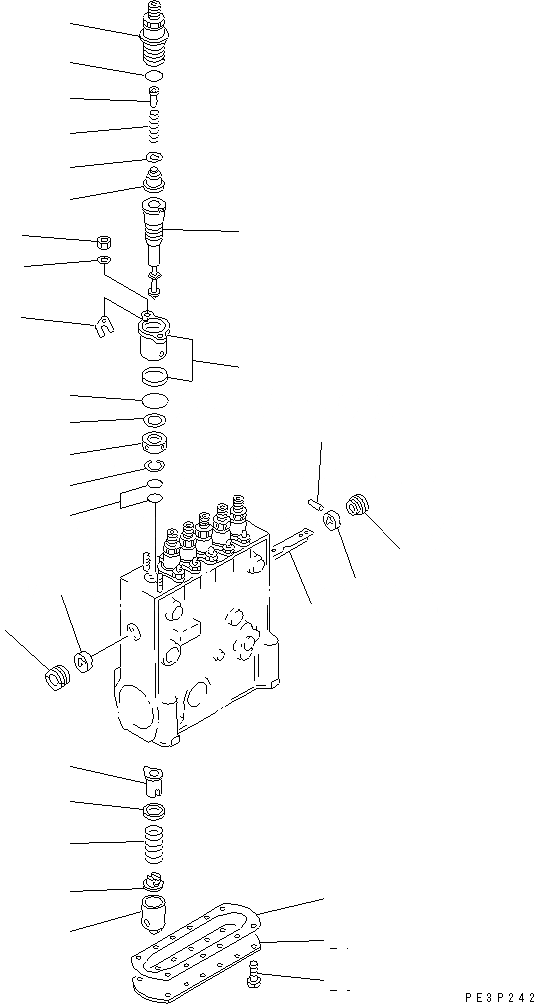 PE3P242