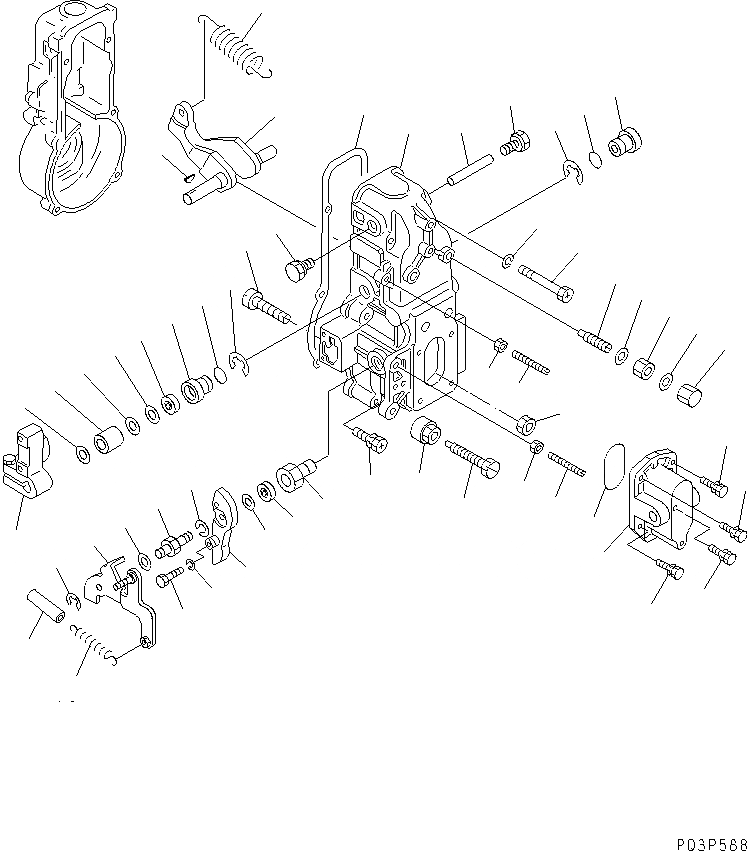 P03P588