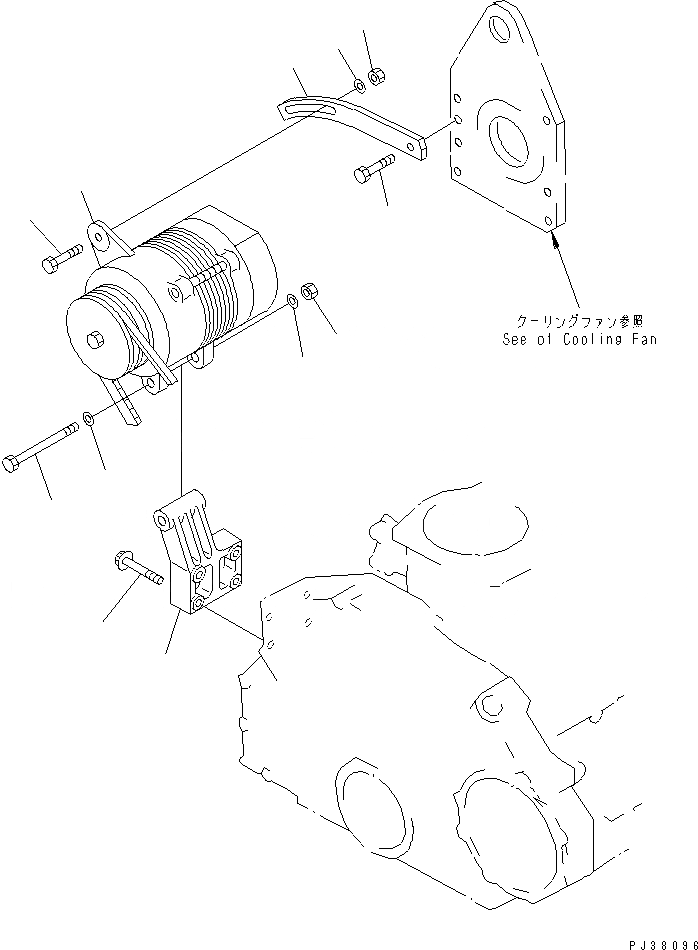 クーリングファン参照
See of Cooling Fan

PJ38096