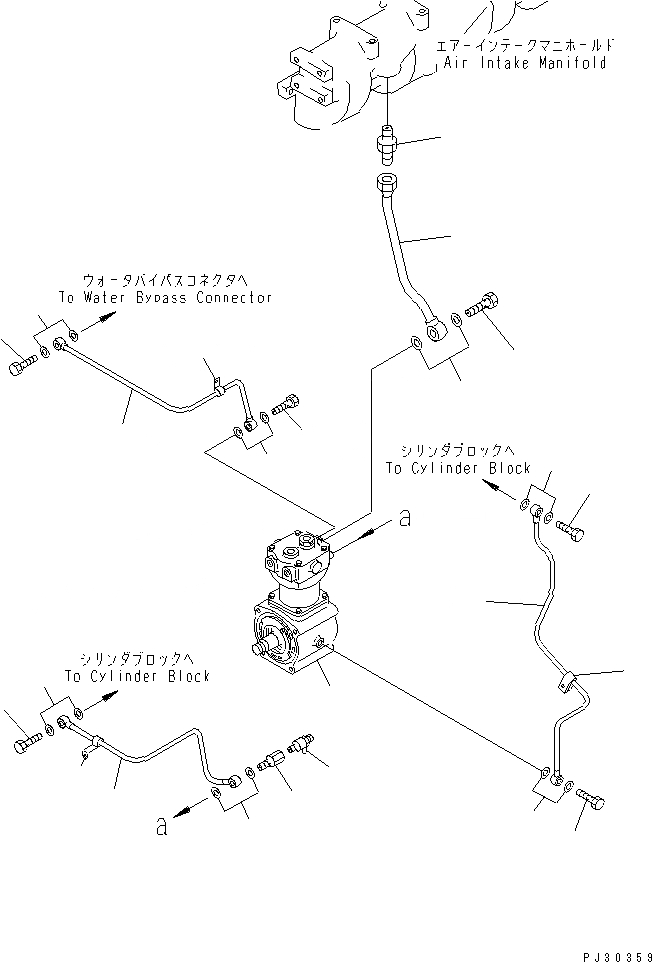 エアーインテークマニホールド
Air Intake Manifold

ウォータバイパスコネクタへ
To Water Bypass Connector

シリンダブロックへ
To Cylinder Block

a

シリンダブロックへ
To Cylinder Block

a

PJ30359