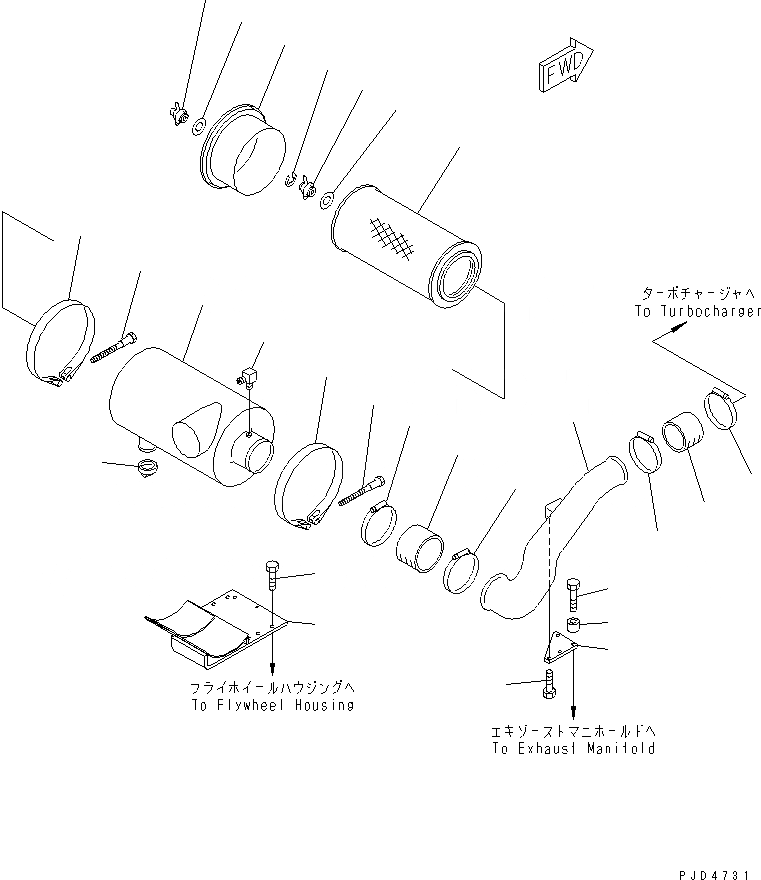 FWD

ターボチャージャへ
To Turbocharger

フライホイールハウジングへ
To Flywheel Housing

エキゾーストマニホールドへ
To Exhaust Manifold

PJD4731