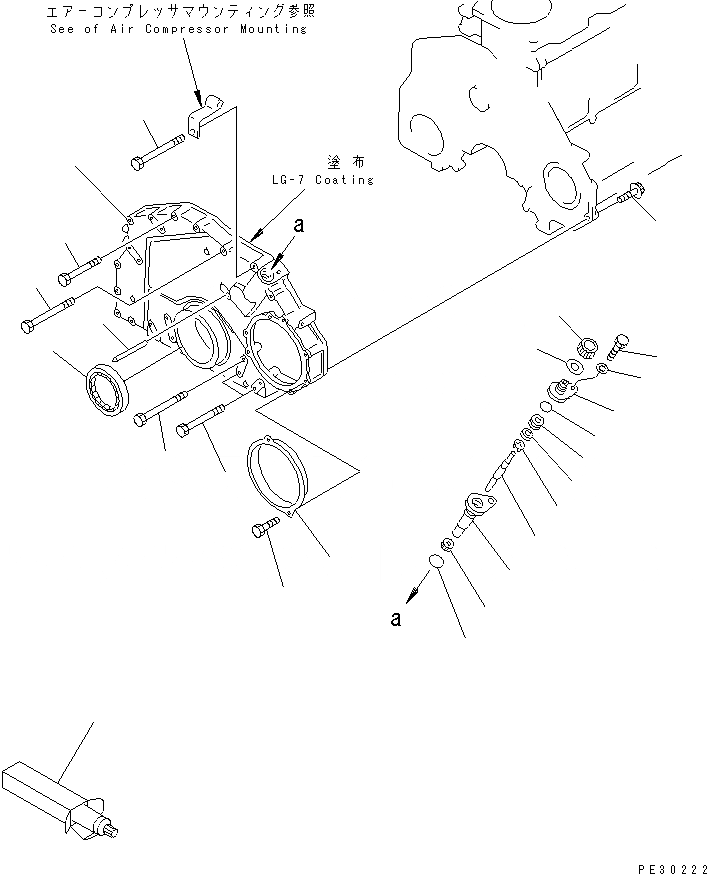 エアーコンプレッサマウンティング参照
See of Air Compressor Mounting

塗布
LG-7 Coating

a

a

PE30222