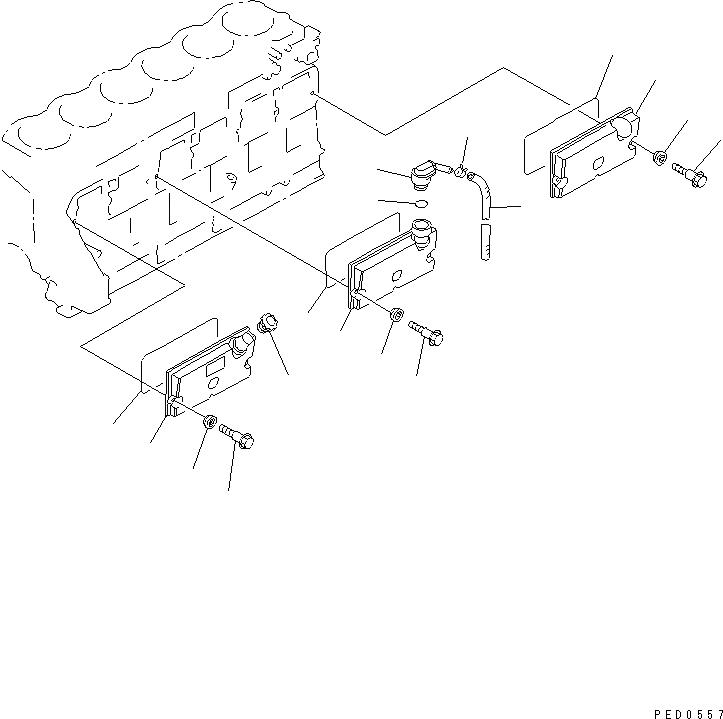 PED0557