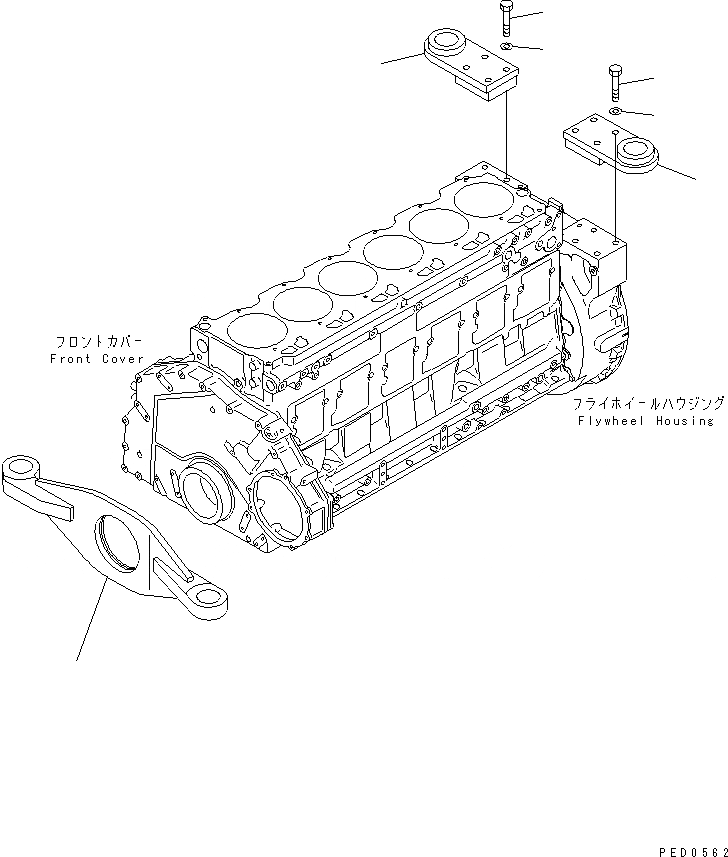 フロントカバー
Front Cover

フライホイールハウジング
Flywheel Housing

PED0562