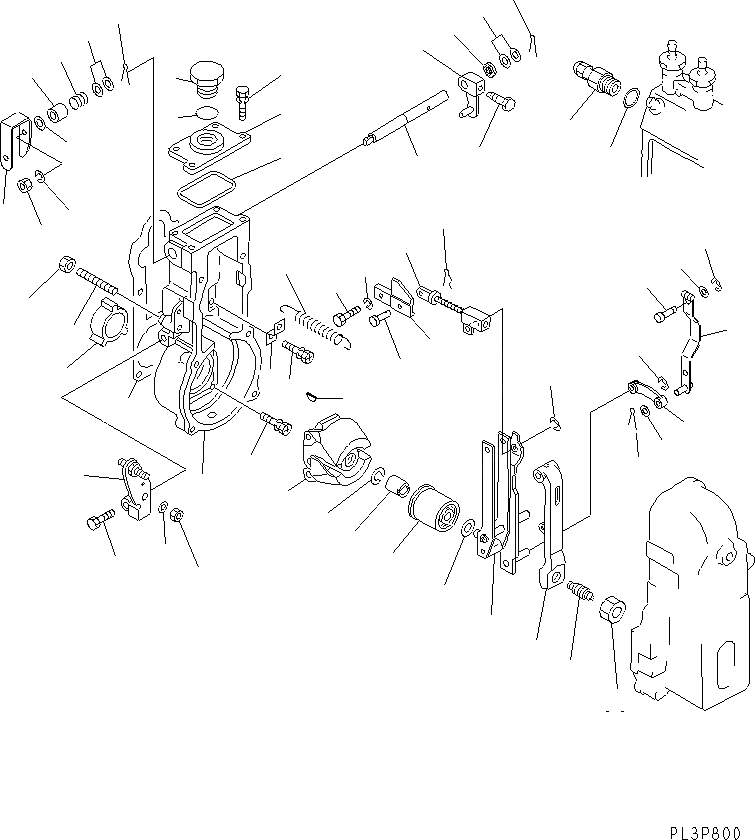 PL3P800