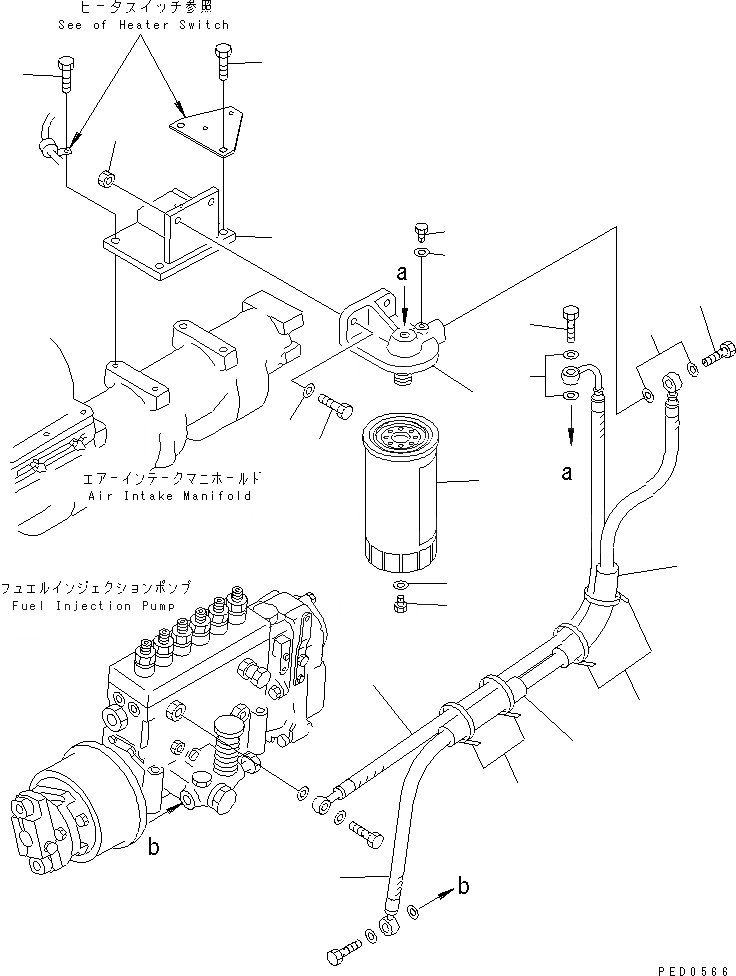 ヒータスイッチ参照
See of Heater Switch

a

a

エアーインテークマニホールド
Air Intake Manifold

フュエルインジェクションポンプ
Fuel Injection Pump

b

b

PED0566