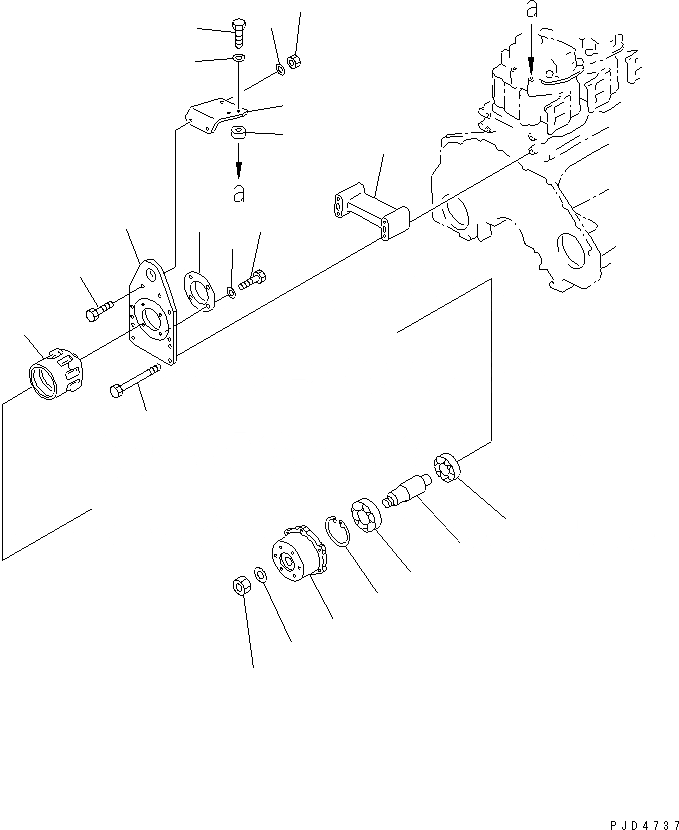 a
a
PJD4737