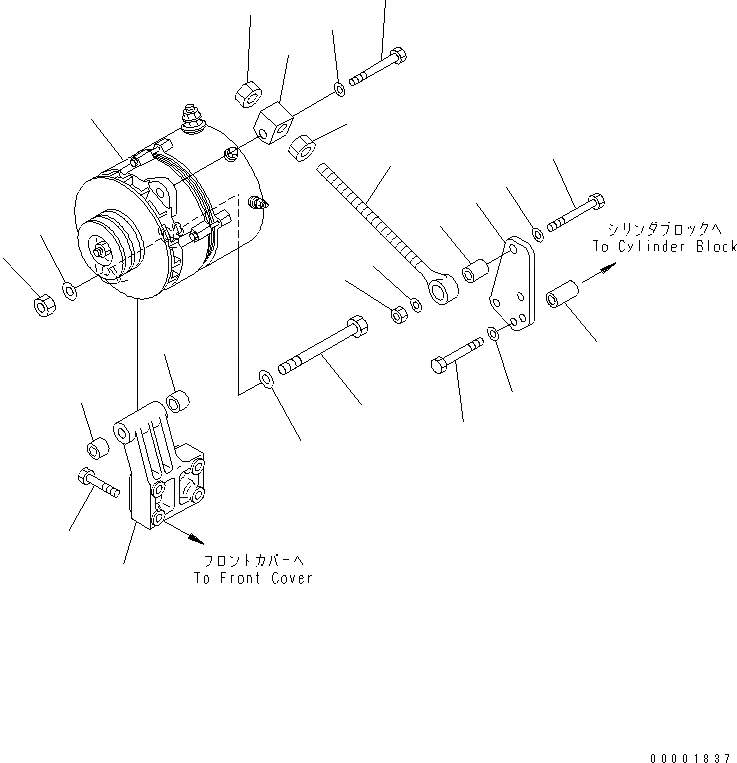 シリンダブロックへ
To Cylinder Block

フロントカバーへ
To Front Cover

00001837