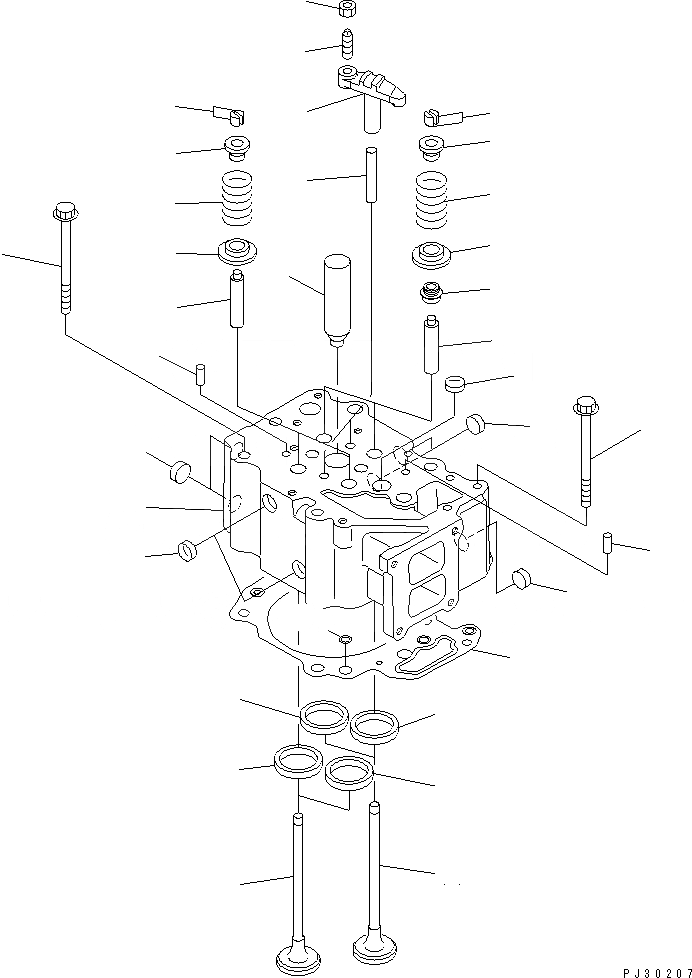 PJ30207