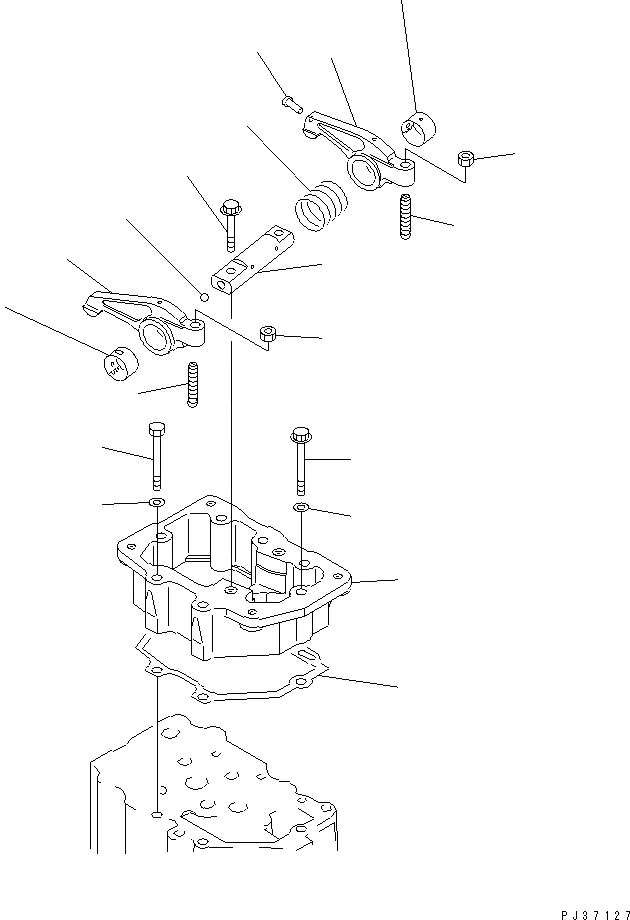 PJ37127