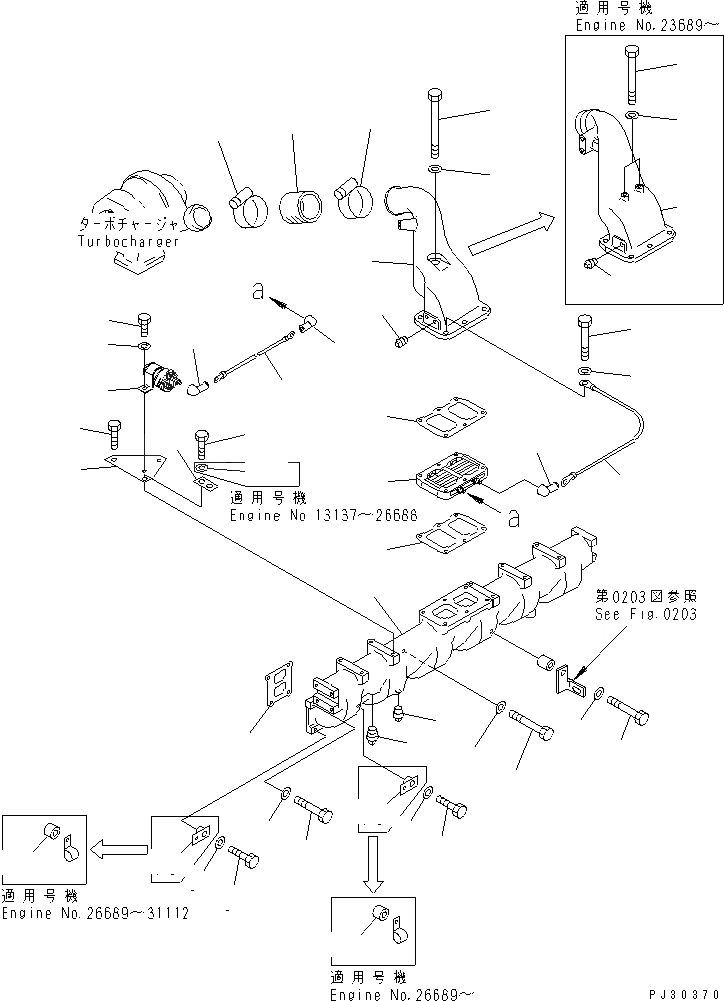 適用号機
Engine No.23689~

ターボチャージャ
Turbocharger

a

適用号機
Engine No 13137~26668

a

第0203図参照
See Fig.0203

適用号機
Engine No.26669~31112

適用号機
Engine No.26669~

PJ30370