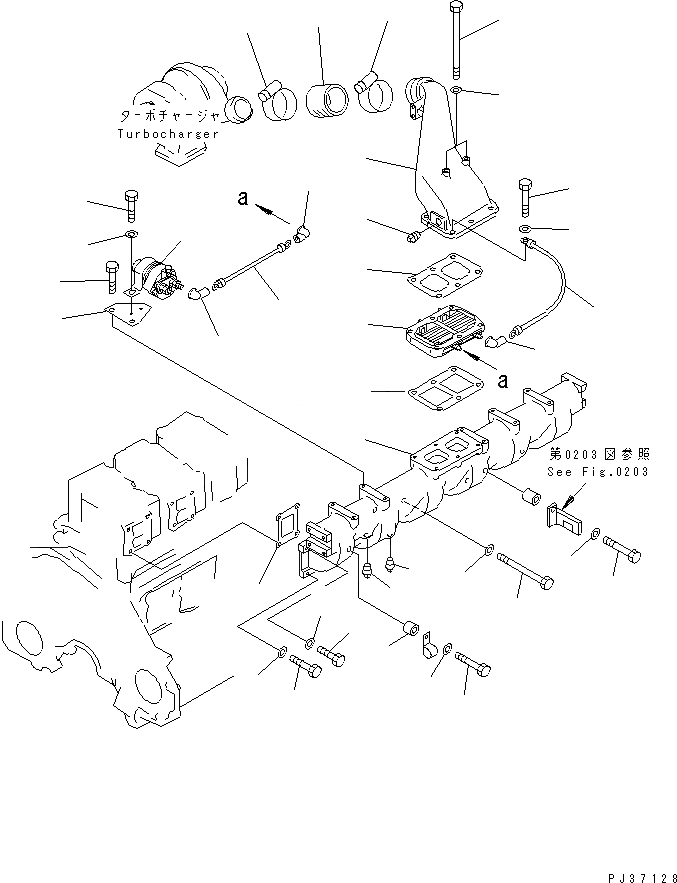 ターボチャージャ
Turbocharger

a

a

第0203図参照
See Fig.0203

PJ37128