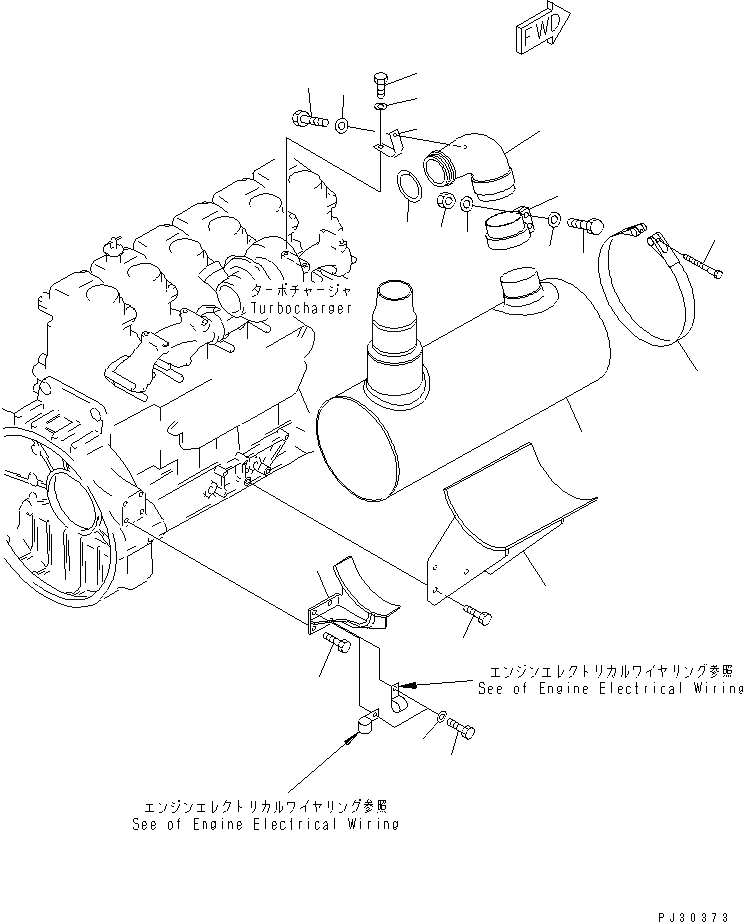 FWD

ターボチャージャ
Turbocharger

エンジンエレクトリカルワイヤリング参照
See of Engine Electrical Wirin

エンジンエレクトリカルワイヤリング参照
See of Engine Electrical Wiring

PJ30373