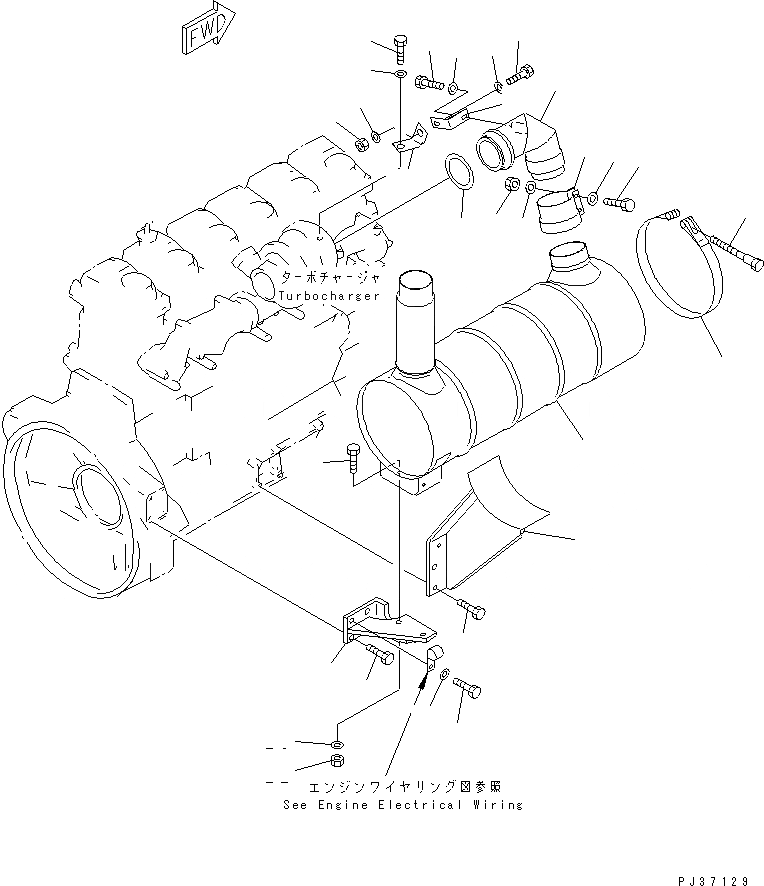 FWD

ターボチャージャ
Turbocharger

エンジンワイヤリング図参照
See Engine Electrical Wiring

PJ37129