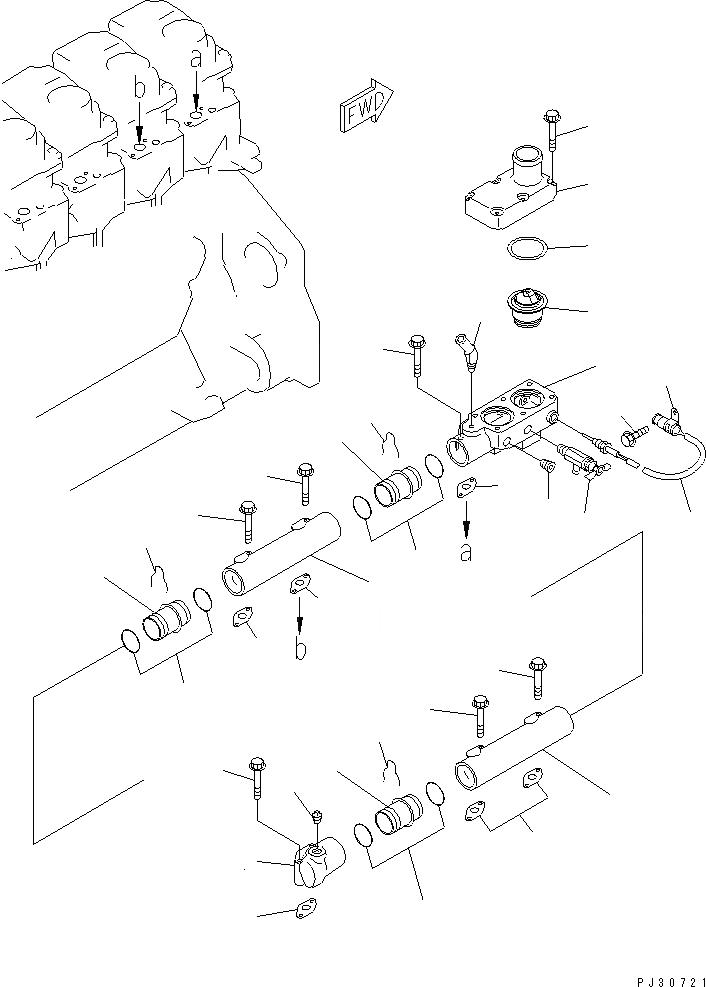 a
b
FWD
a
b
PJ30721