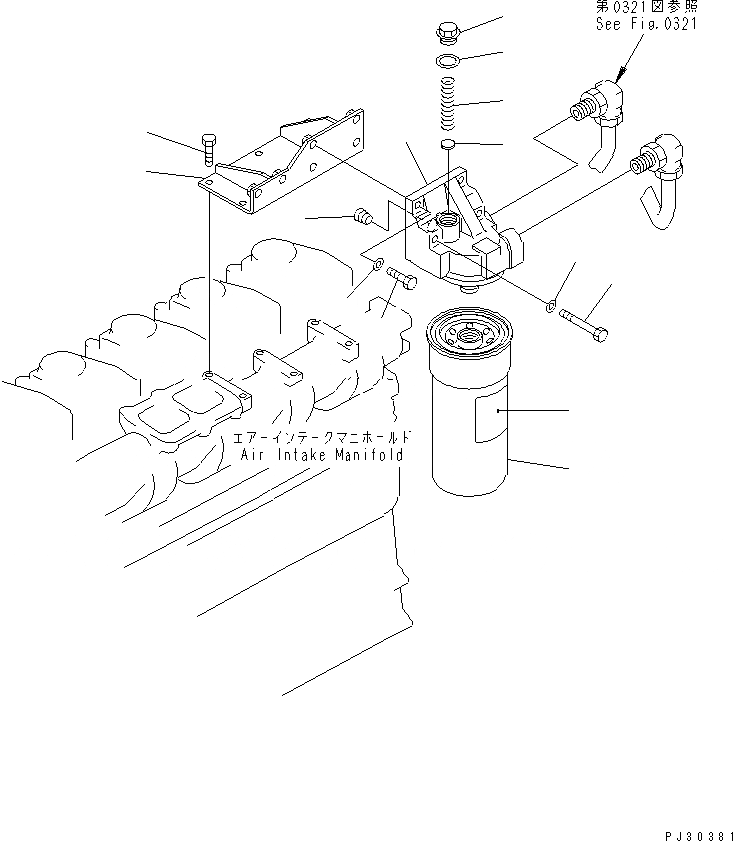 第0321図参照
See Fig.0321

エアーインテークマニホールド
Air Intake Manifold

PJ30381