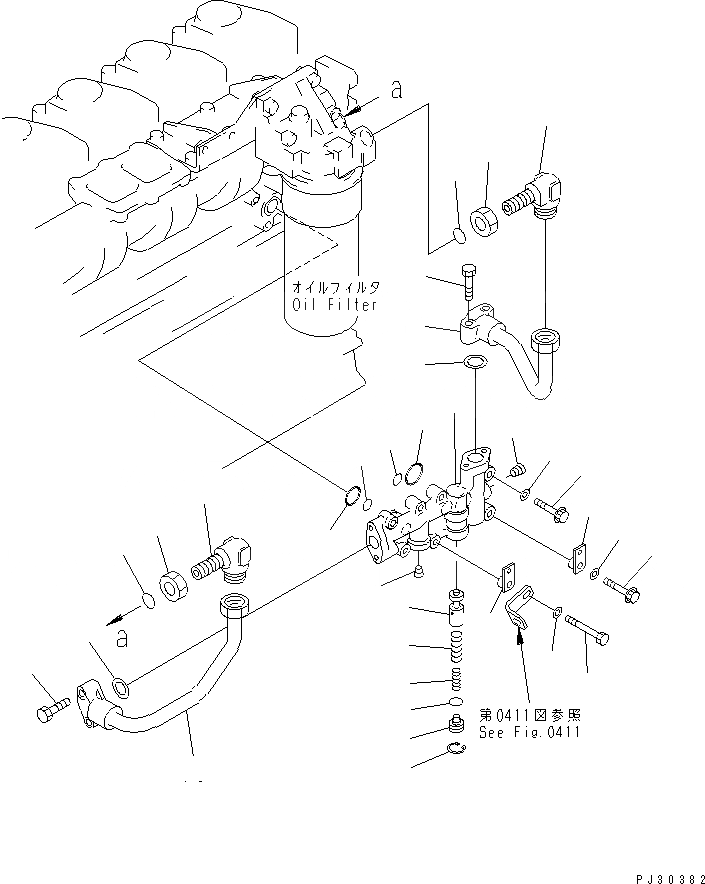 a

オイルフィルタ
Oil Filter

a

第0411図参照
See Fig.0411

PJ30382