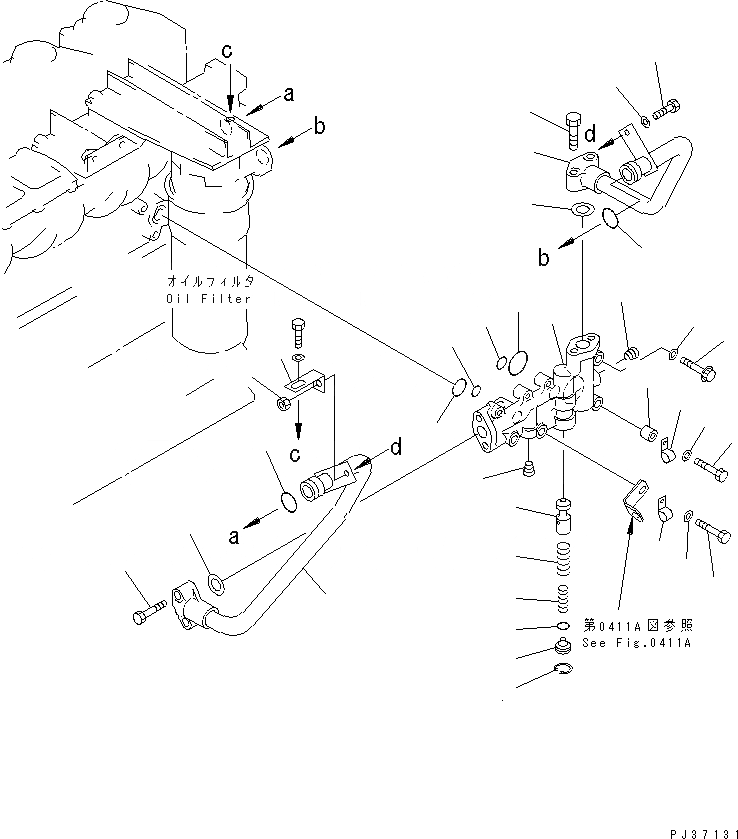 c
a
b
d
b
オイルフィルタ
Oil Filter
c
d
a
第0411A図参照
See Fig.0411A
PJ37131