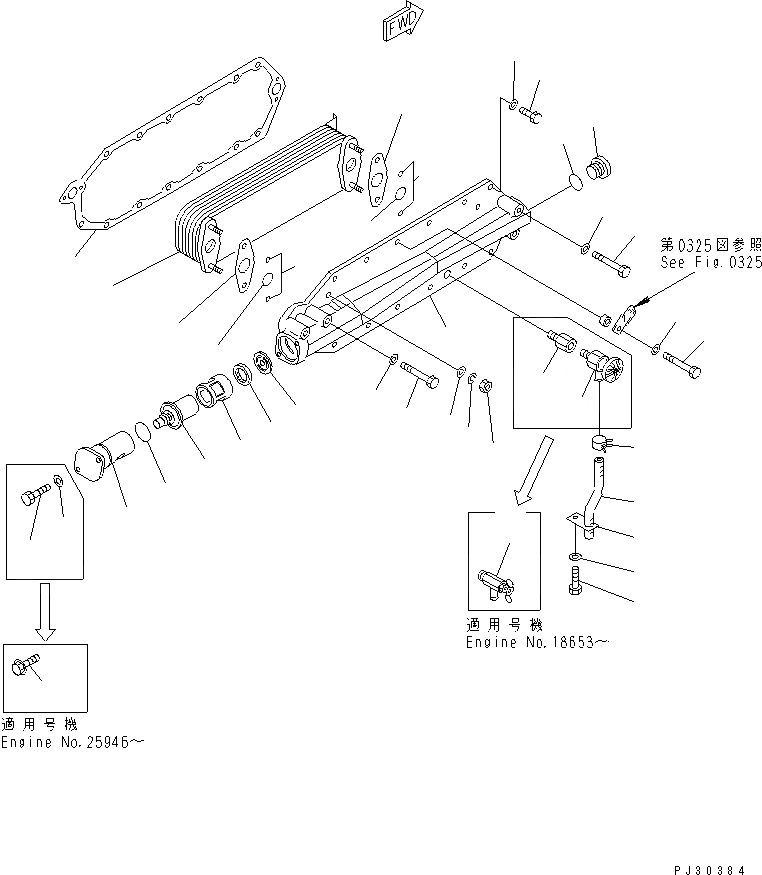 FWD

第0325図参照
See Fig.0325

適用号機
Engine No.18653～

適用号機
Engine No.25946～

PJ30384