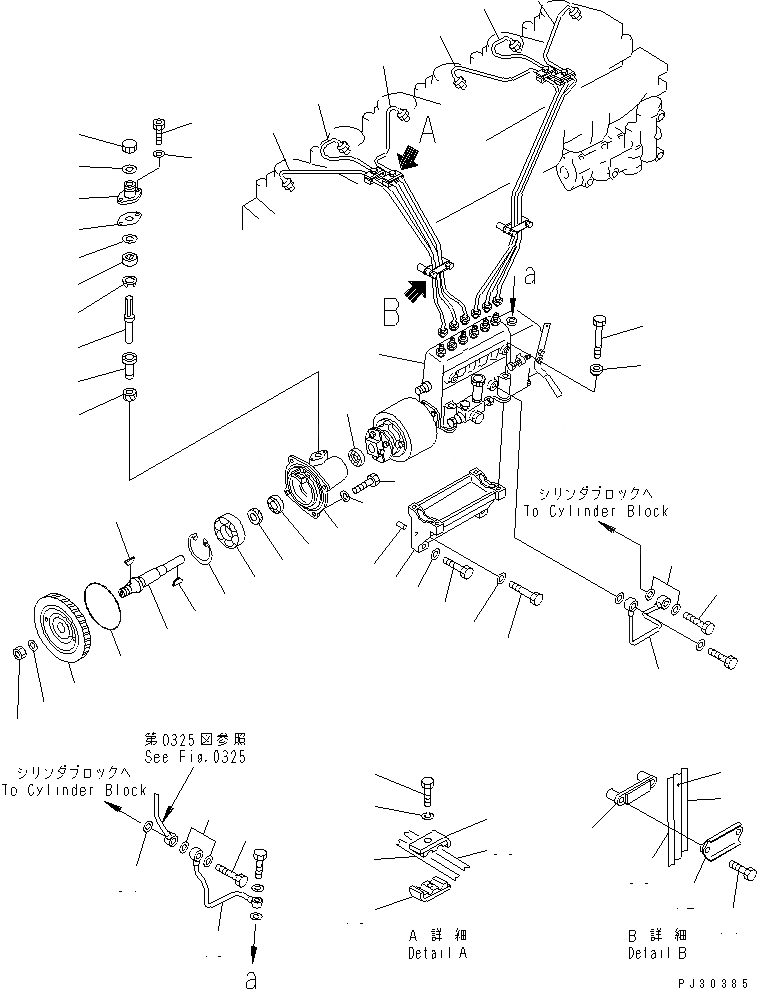 A

B

a

シリンダブロックへ
To Cylinder Block

第0325図参照
See Fig.0325

シリンダブロックへ
To Cylinder Block

a

A 詳細
Detail A

B 詳細
Detail B

PJ30385