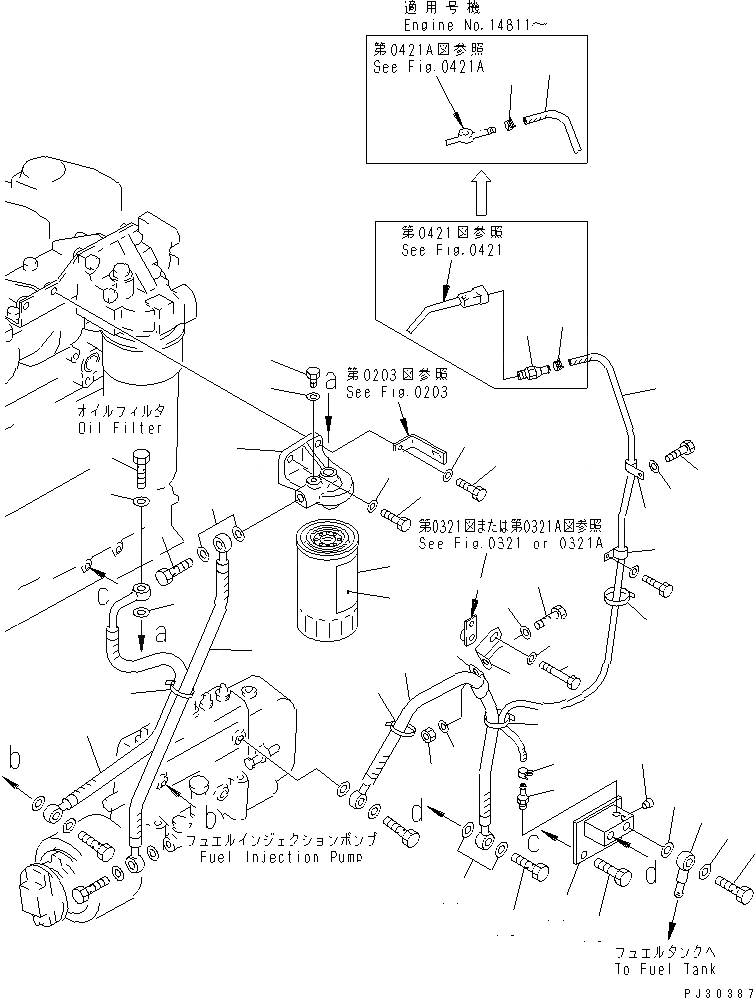 適用号機
Engine No.14811～

第0421A図参照
See Fig.0421A

第0421図参照
See Fig.0421

第0203図参照
See Fig.0203

a

オイルフィルタ
Oil Filter

第0321図または第0321A図参照
See Fig.0321 or 0321A

c

a

b

b

フュエルインジェクションポンプ
Fuel Injection Pump

d

c

d

フュエルタンクへ
To Fuel Tank

PJ30387