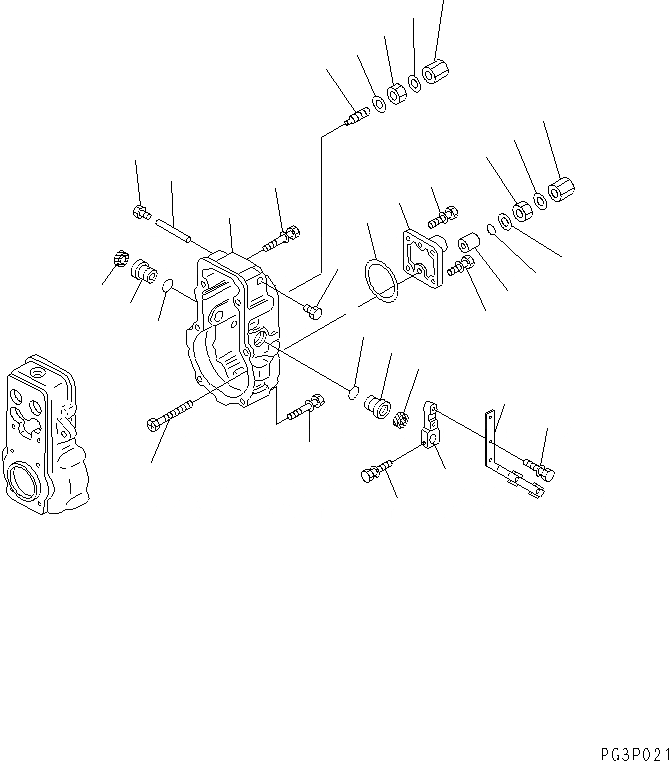 PG3P021