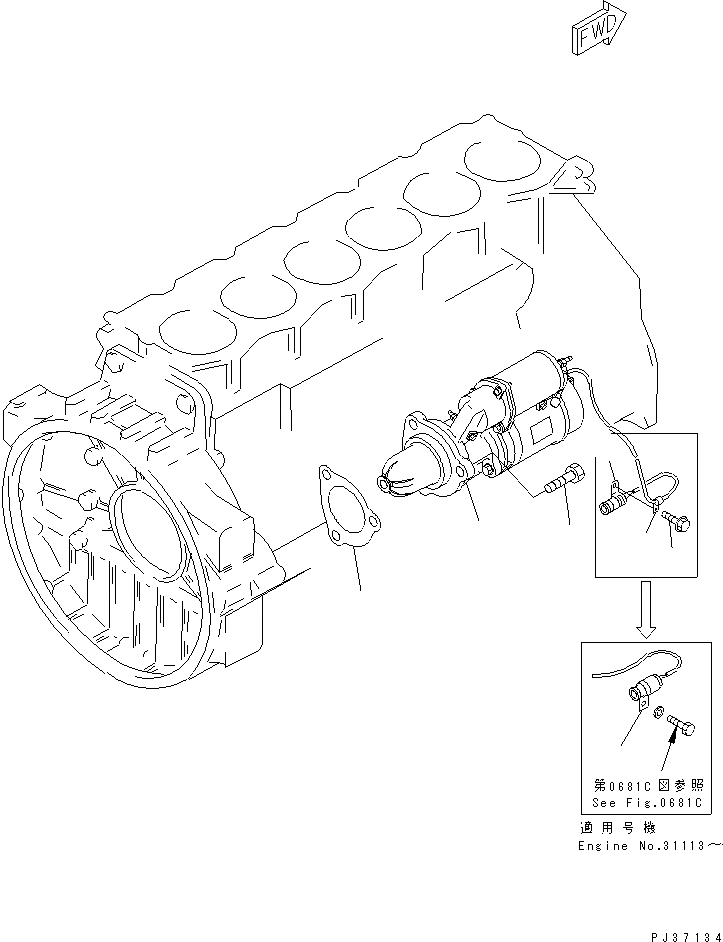 FWD

第0681C図参照
See Fig.0681C

適用号機
Engine No.31113~

PJ37134