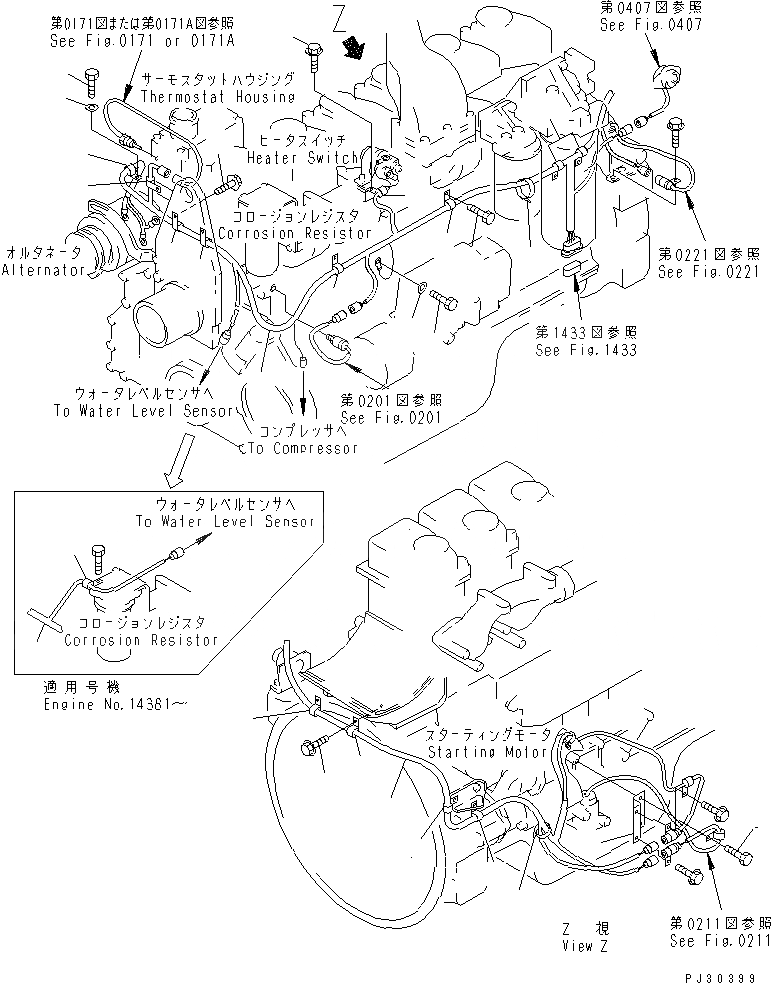 第0171図または第0171A図参照
See Fig.0171 or 0171A

Z

第0407図参照
See Fig.0407

サーモスタットハウジング
Thermostat Housing

ヒータスイッチ
Heater Switch

コロージョンレジスタ
Corrosion Resistor

オルタネータ
Alternator

第0221図参照
See Fig.0221

第1433図参照
See Fig.1433

ウォータレベルセンサへ
To Water Level Sensor

第0201図参照
See Fig.0201

コンプレッサへ
To Compressor

ウォータレベルセンサへ
To Water Level Sensor

コロージョンレジスタ
Corrosion Resistor

適用号機
Engine No.14361～

スターティングモータ
Starting Motor

Z 視
View Z

第0211図参照
See Fig.0211

PJ30399