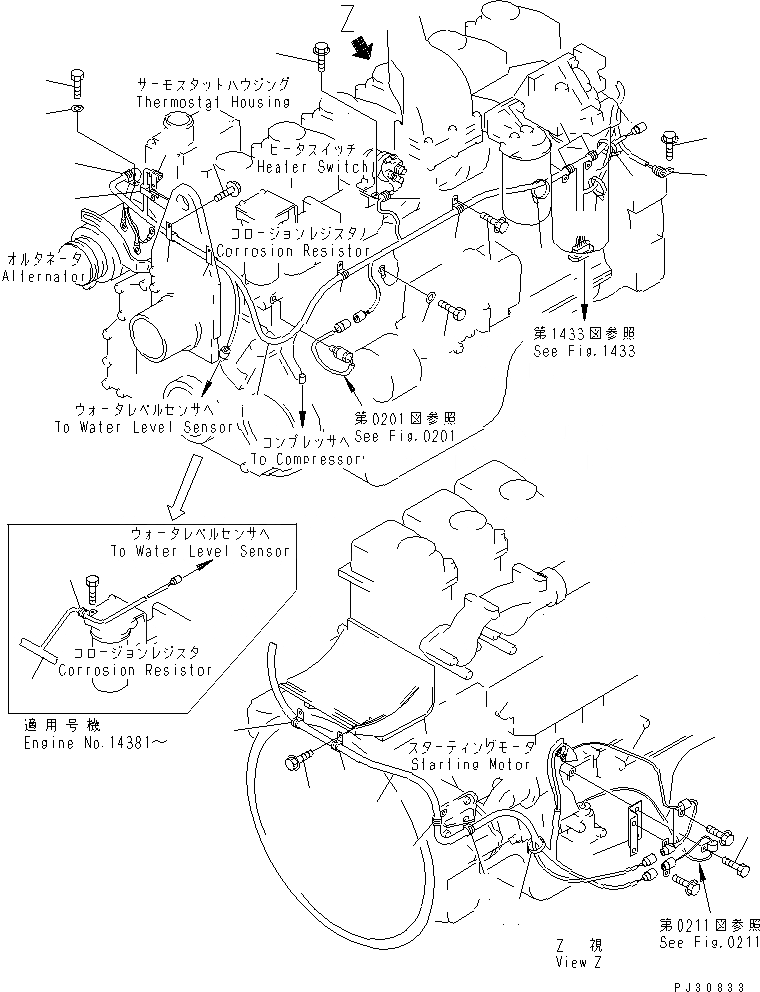 Z

サーモスタットハウジング
Thermostat Housing

ヒータスイッチ
Heater Switch

コロージョンレジスタ
Corrosion Resistor

オルタネータ
Alternator

第1433図参照
See Fig.1433

ウォータレベルセンサへ
To Water Level Sensor

第0201図参照
See Fig.0201

コンプレッサへ
To Compressor

ウォータレベルセンサへ
To Water Level Sensor

コロージョンレジスタ
Corrosion Resistor

適用号機
Engine No.14381～

スターティングモータ
Starting Motor

第0211図参照
See Fig.0211

Z 視
View Z

PJ30833