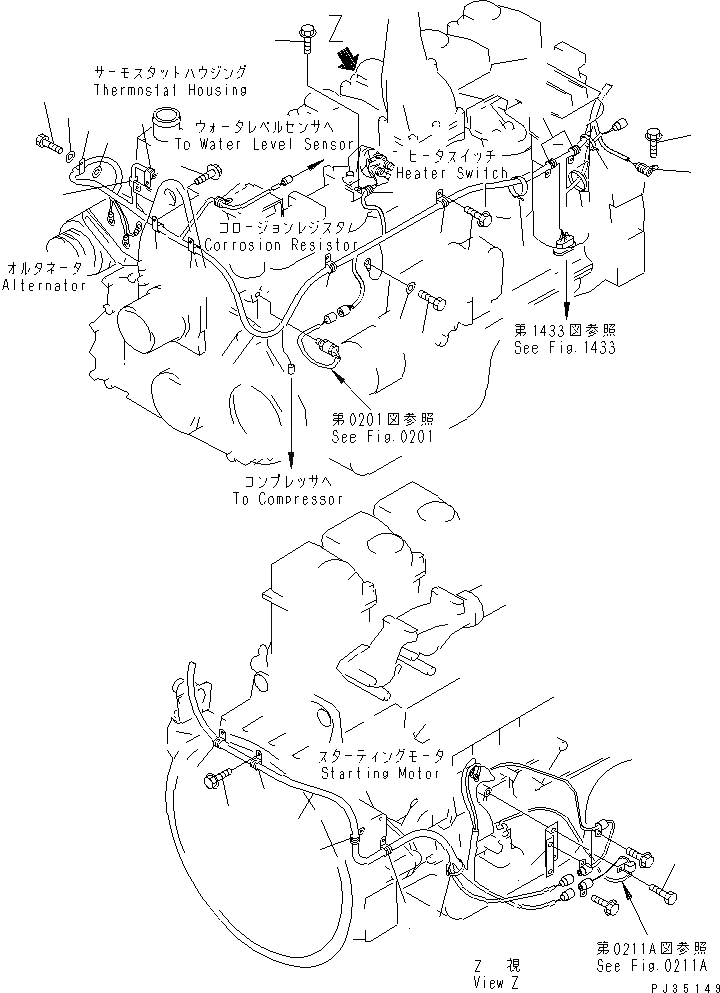 Z

サーモスタットハウジング
Thermostat Housing

ウォータレベルセンサへ
To Water Level Sensor

ヒータスイッチ
Heater Switch

コロージョンレジスタ
Corrosion Resistor

オルタネータ
Alternator

第1433図参照
See Fig.1433

第0201図参照
See Fig.0201

コンプレッサへ
To Compressor

スターティングモータ
Starting Motor

第0211A図参照
See Fig.0211A

Z 視
View Z

PJ35149