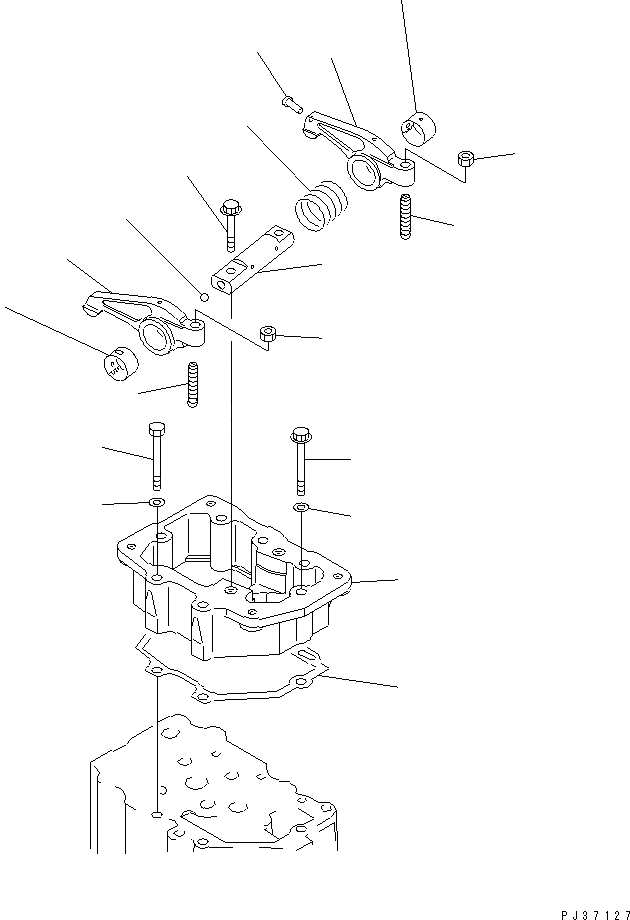 PJ37127