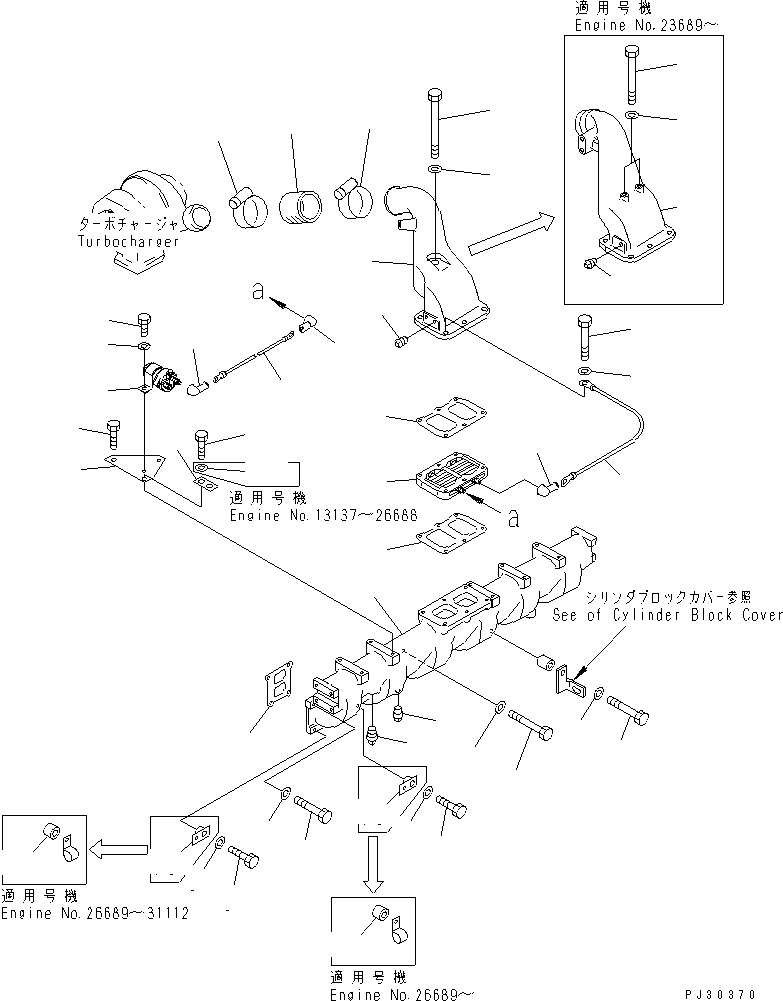 適用号機
Engine No.23689～

ターボチャージャ
Turbocharger

a

適用号機
Engine No.13137～26688

a

シリンダブロックカバー参照
See of Cylinder Block Cover

適用号機
Engine No.26689～31112

適用号機
Engine No.26689～

PJ30370