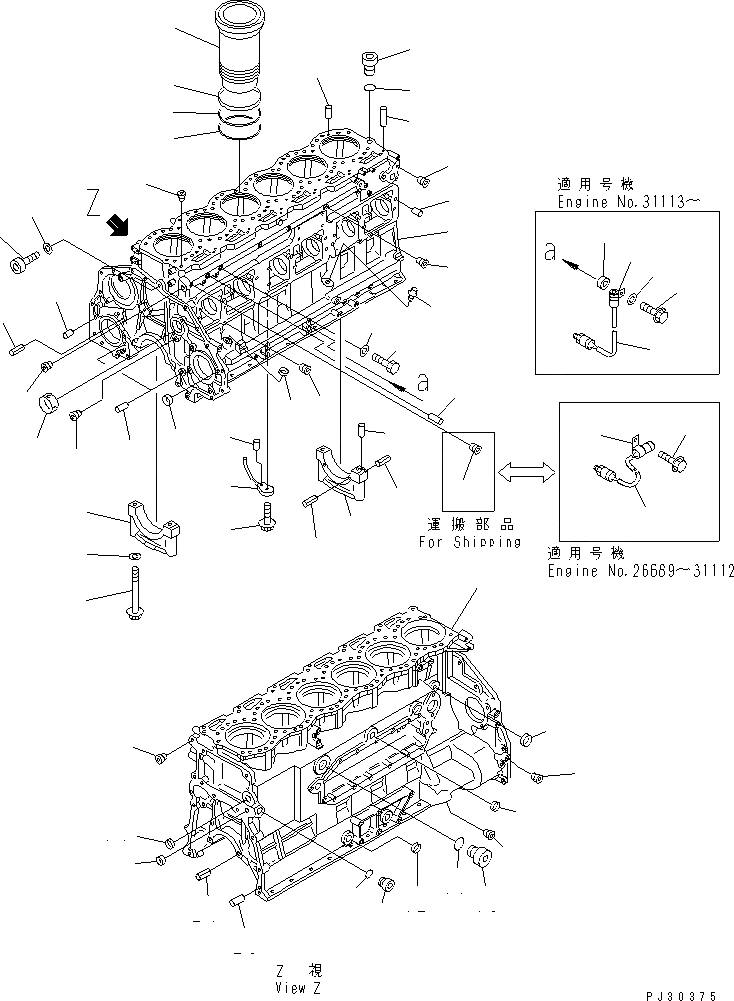 Z

適用号機
Engine No.31113～

a

a

運搬部品
For Shipping

適用号機
Engine No.26669～31112

Z 視
View Z

PJ30375