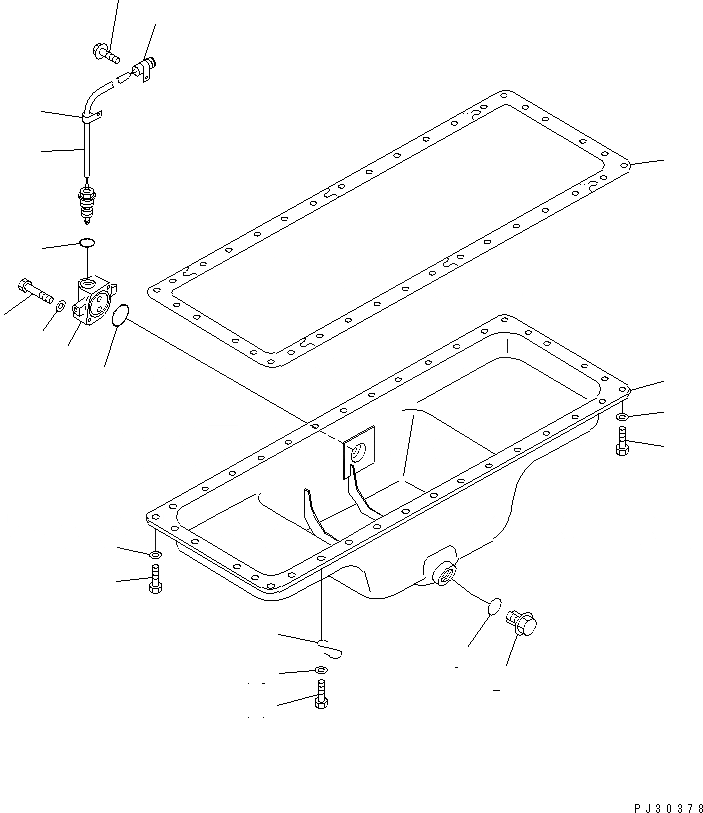 PJ30378