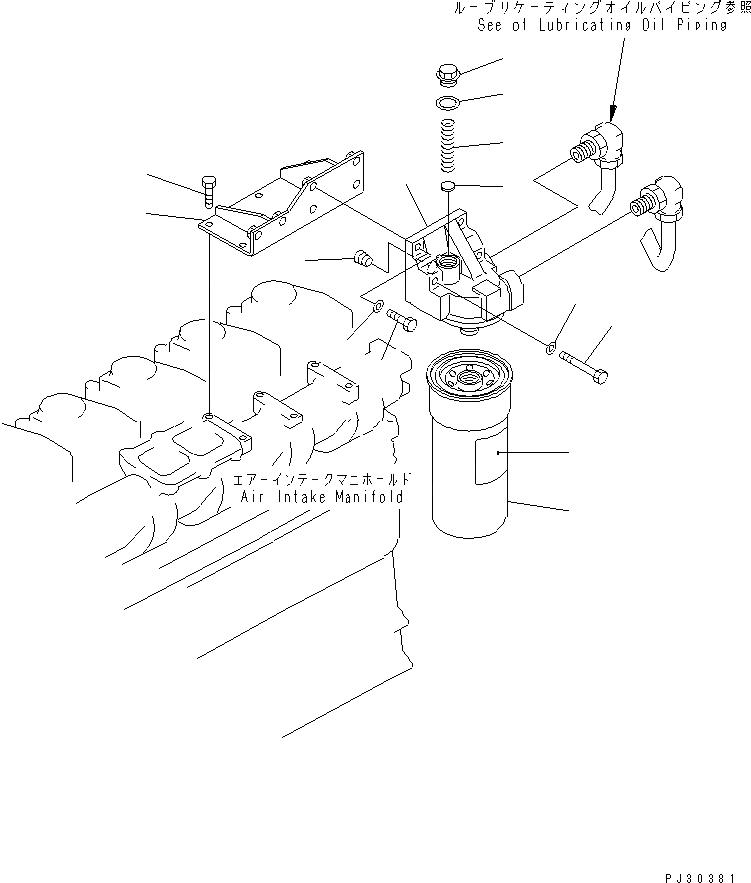 ルーブリケーティングオイルパイピング参照
See of Lubricating Oil Piping

エアーインテークマニホールド
Air Intake Manifold

PJ30381