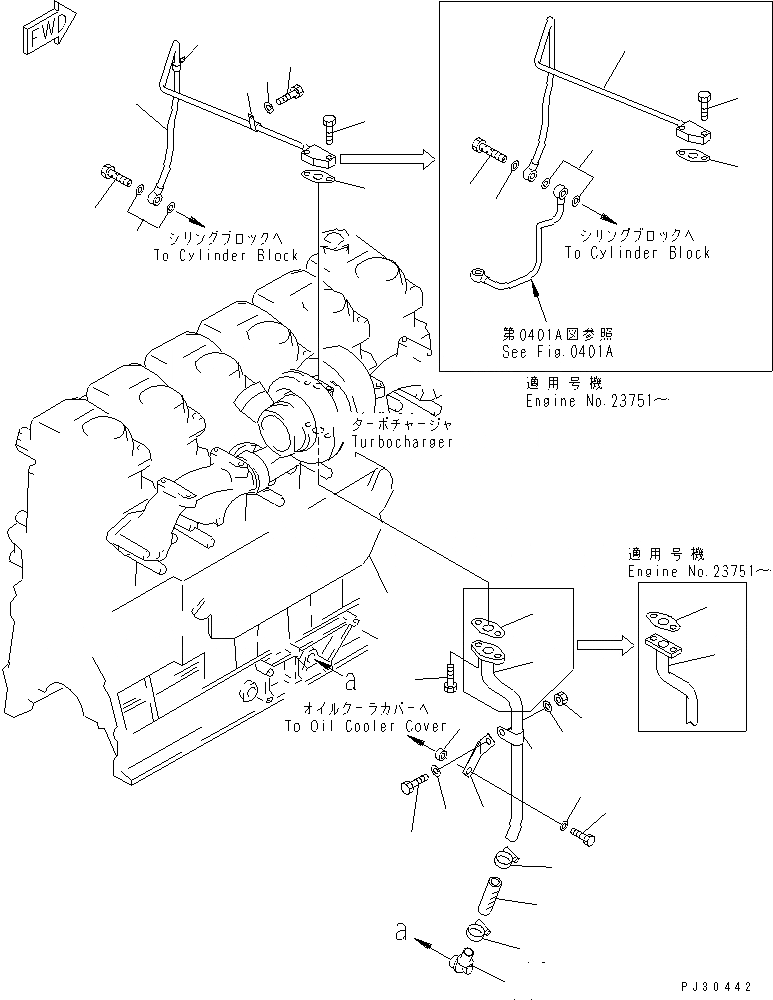 FWD

シリングブロックへ
To Cylinder Block

シリングブロックへ
To Cylinder Block

第0401A図参照
See Fig.0401A

適用号機
Engine No.23751~

ターボチャージャ
Turbocharger

適用号機
Engine No.23751~

a

オイルクーラカバーへ
To Oil Cooler Cover

a

PJ30442