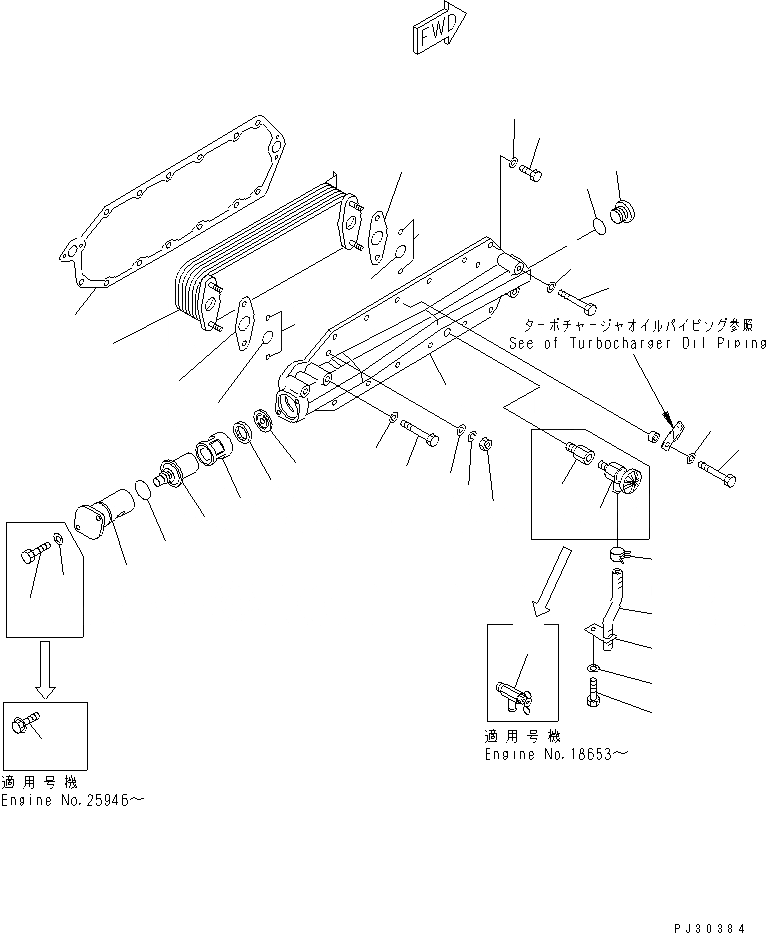 FWD

ターボチャージャオイルパイピング参照
See of Turbocharger Oil Piping

適用号機
Engine No.18653～

適用号機
Engine No.25946～

PJ30384