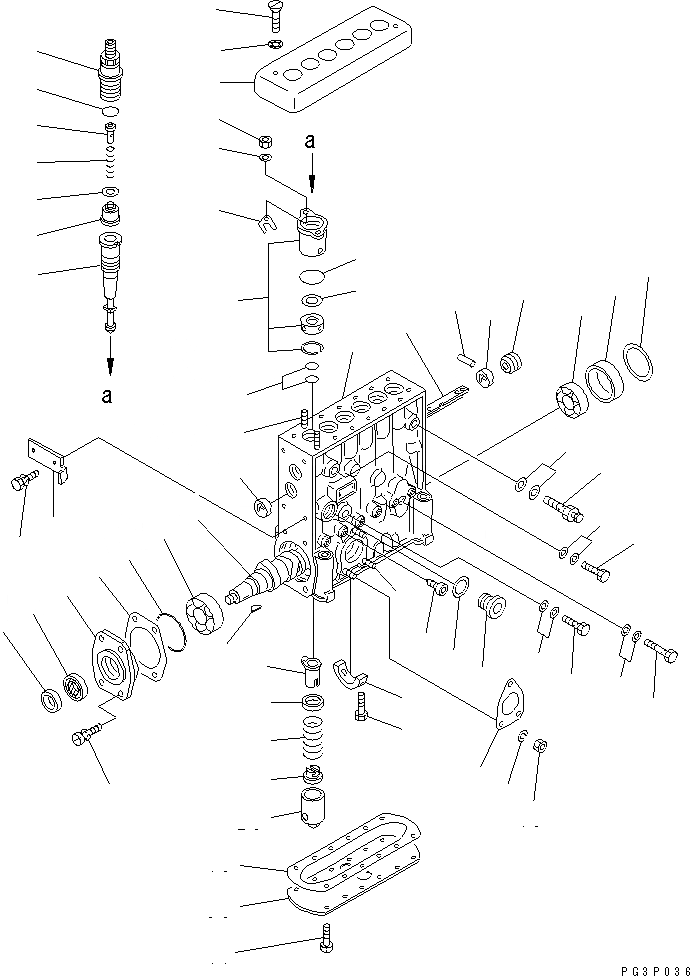 a

a

PG3P036