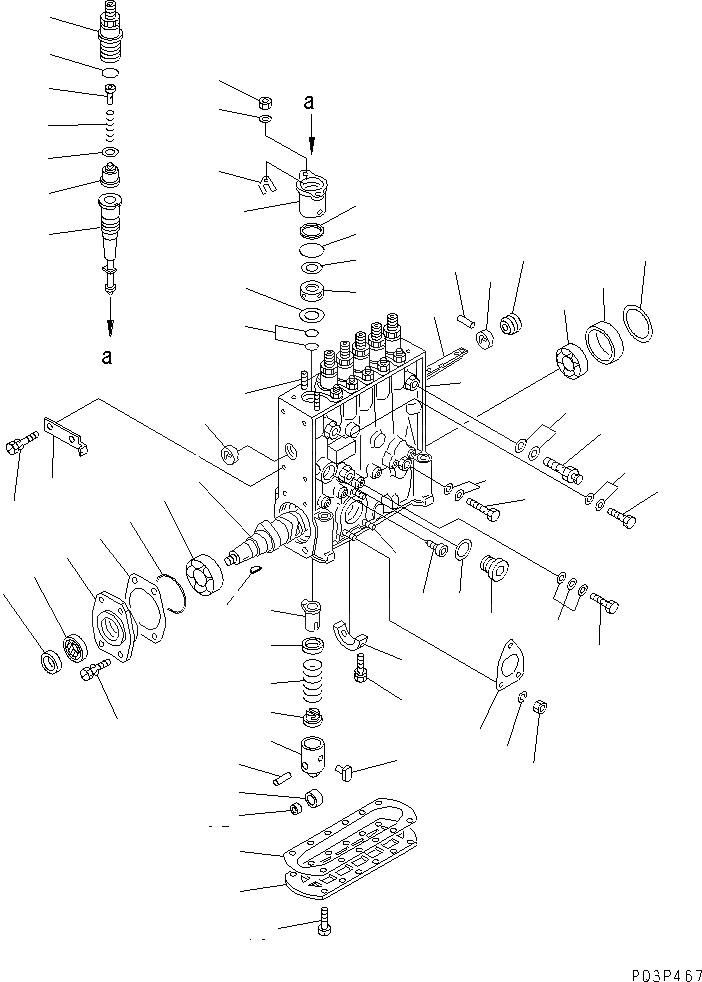 a

a

P03P467