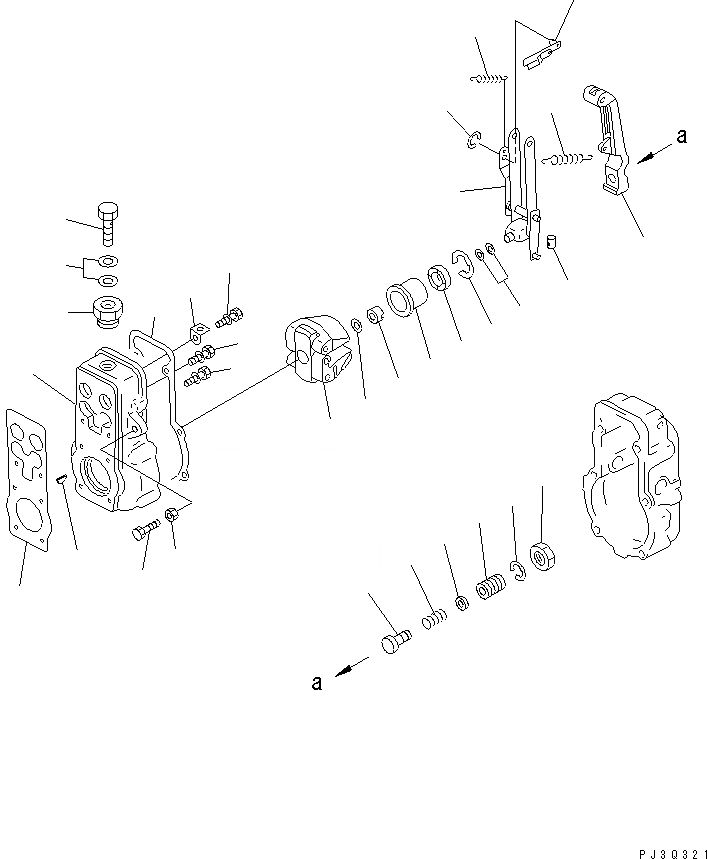 a

a

PJ3Q321