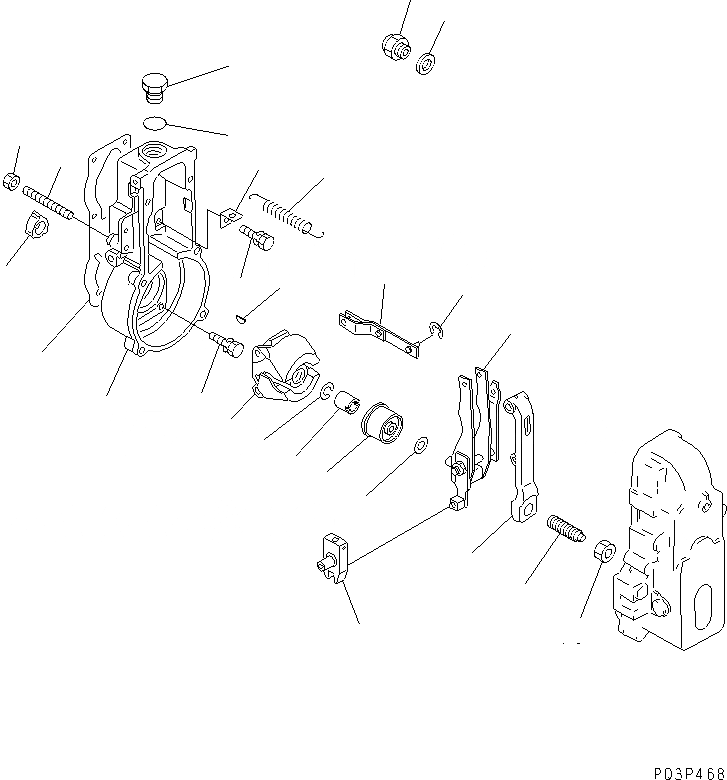 P03P468