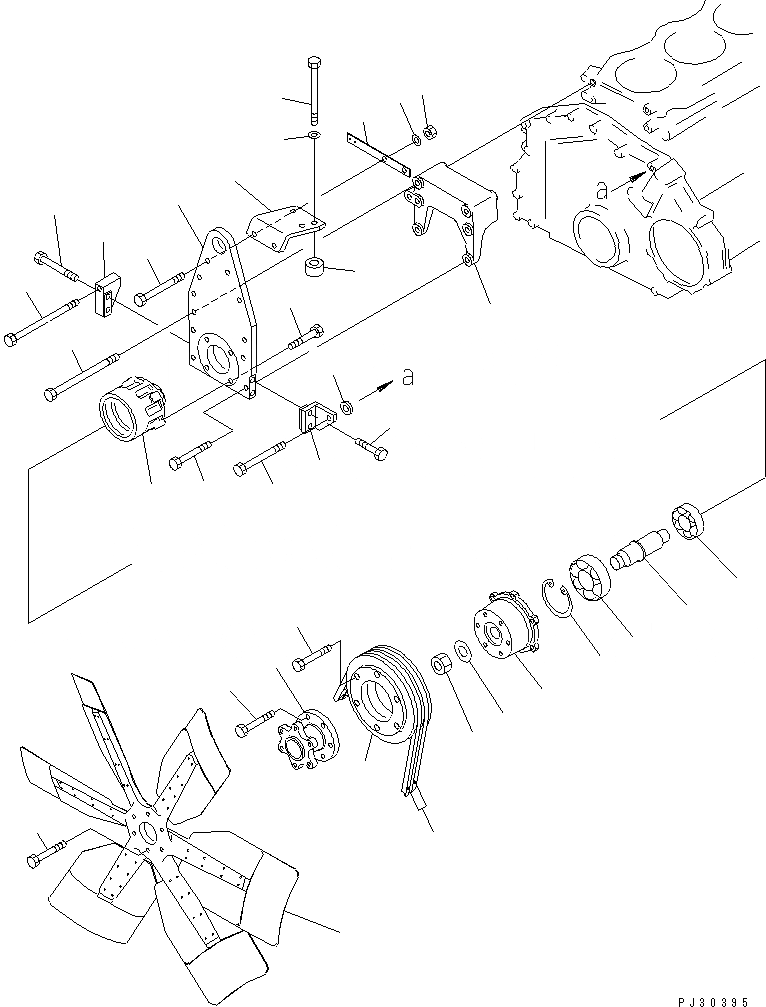 a

a

PJ30395