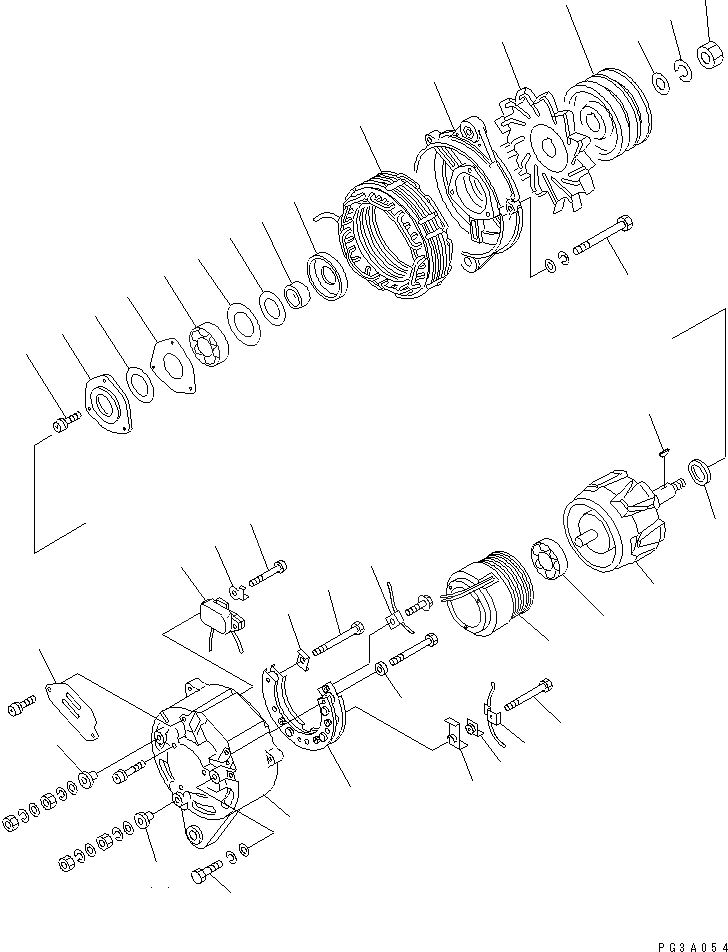 PG3A054